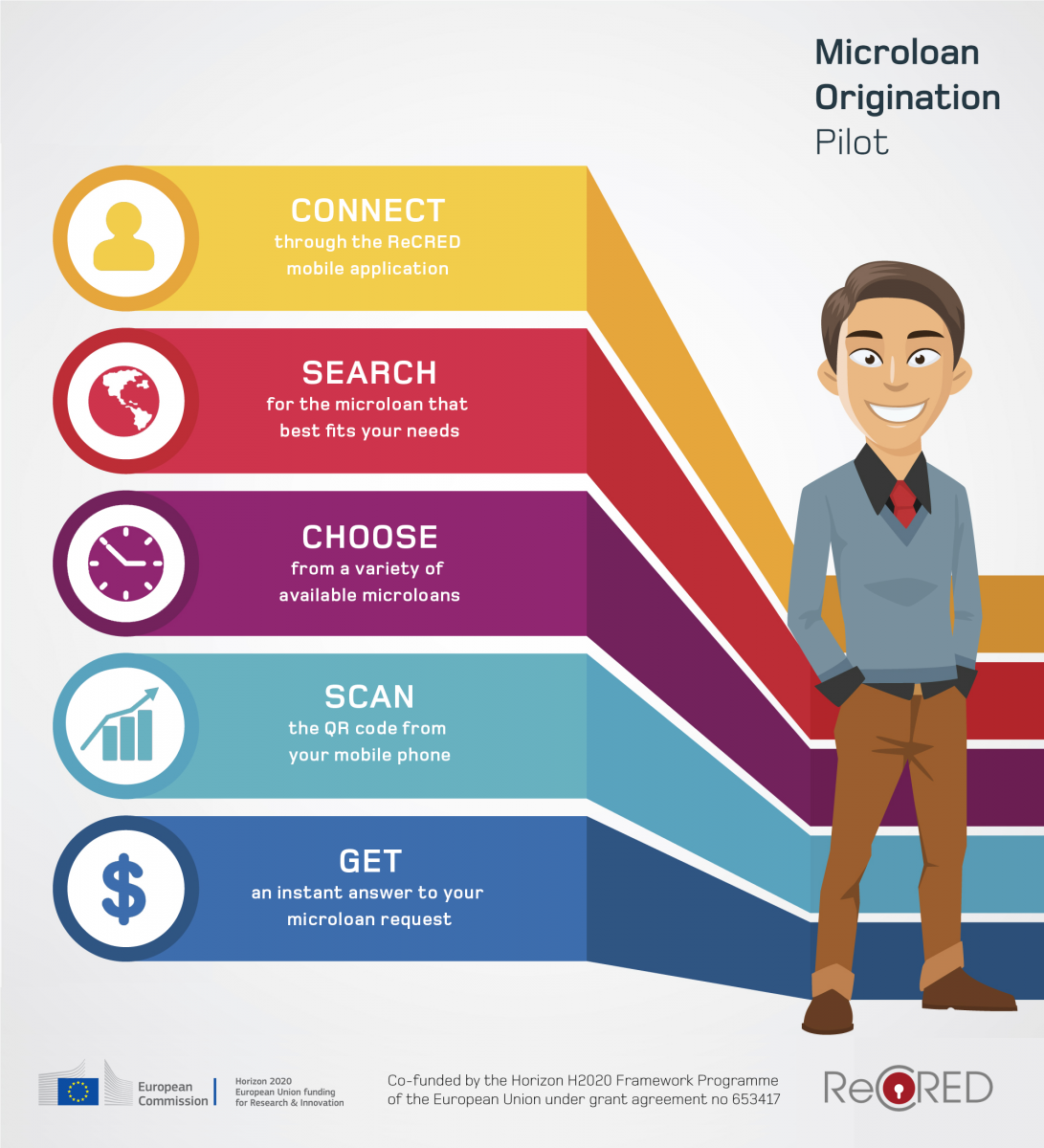 Microloan
Origination
Pilot

CONNECT
through the ReCRED mobile application

SEARCH
for the microloan that best fits your needs

CHOOSE
from a variety of available microloans

SCAN
the QR code from your mobile phone

GET
an instant answer to your microloan request

European Commission

Horizon 2020
European Union funding for Research & Innovation

Co-funded by the Horizon H2020 Framework Programme of the European Union under grant agreement no 653417

ReCRED