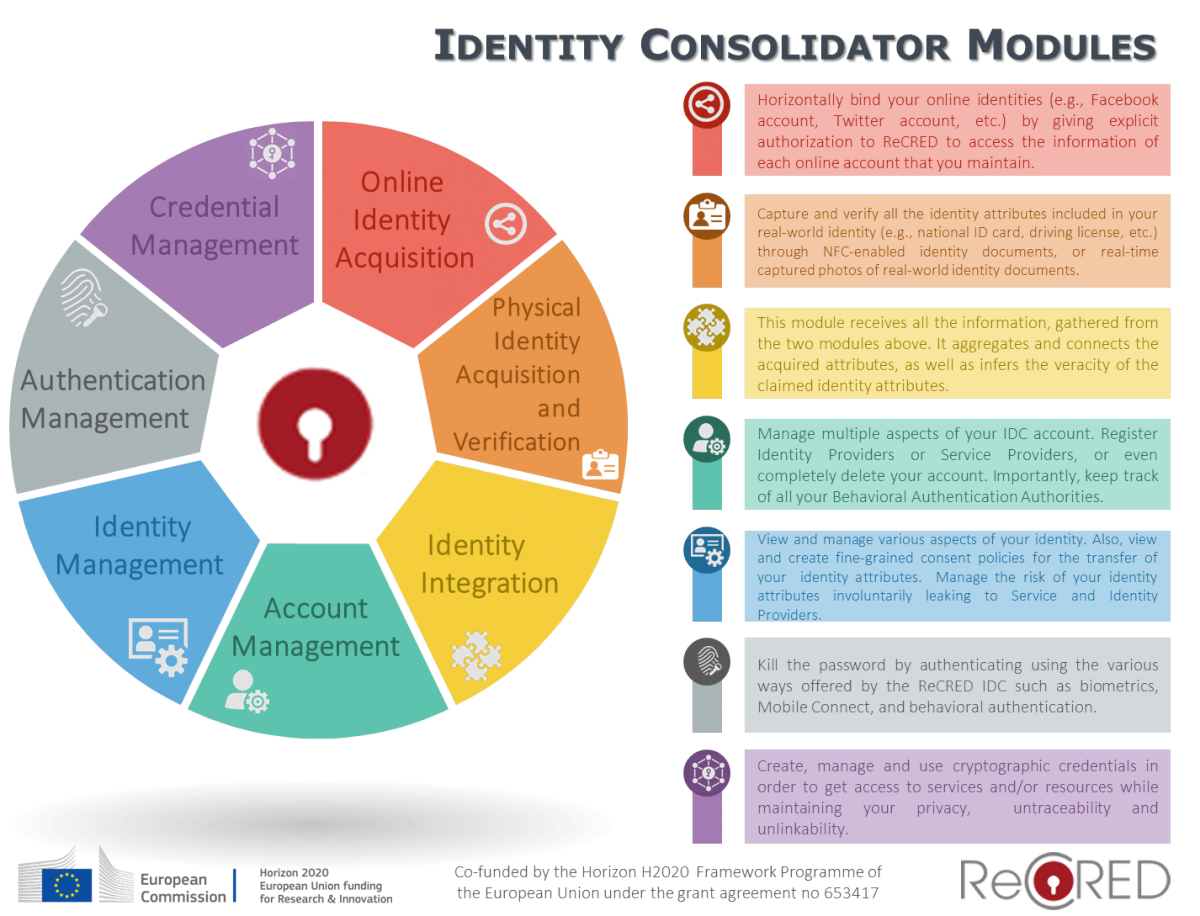 IDENTITY CONSOLIDATOR MODULES

Online Identity Acquisition

Physical Identity Acquisition and Verification

Identity Integration

Account Management

Identity Management

Authentication Management

Credential Management

Horizontally bind your online identities (e.g., Facebook account, Twitter account, etc.) by giving explicit authorization to ReCRED to access the information of each online account that you maintain.

Capture and verify all the identity attributes included in your real-world identity (e.g., national ID card, driving license, etc.) through NFC-enabled identity documents, or real-time captured photos of real-world identity documents.

This module receives all the information, gathered from the two modules above. It aggregates and connects the acquired attributes, as well as infers the veracity of the claimed identity attributes.

Manage multiple aspects of your IDC account. Register Identity Providers or Service Providers, or even completely delete your account. Importantly, keep track of all your Behavioral Authentication Authorities.

View and manage various aspects of your identity. Also, view and create fine-grained consent policies for the transfer of your identity attributes. Manage the risk of your identity attributes involuntarily leaking to Service and Identity Providers.

Kill the password by authenticating using the various ways offered by the ReCRED IDC such as biometrics, Mobile Connect, and behavioral authentication.

Create, manage and use cryptographic credentials in order to get access to services and/or resources while maintaining your privacy, untraceability and unlinkability.

European Commission

Horizon 2020
European Union funding
for Research & Innovation

Co-funded by the Horizon H2020 Framework Programme of the European Union under the grant agreement no 653417

ReCRED